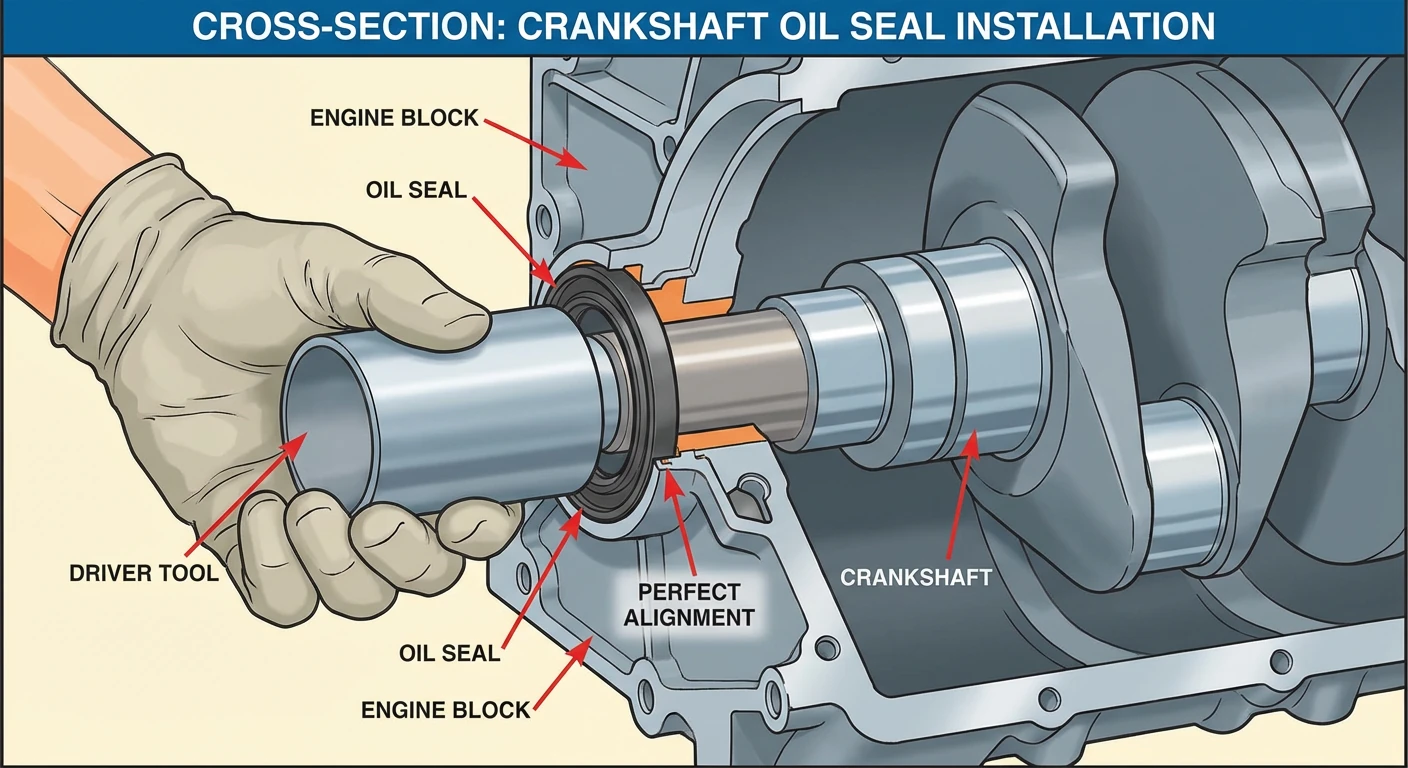 CROSS-SECTION: CRANKSHAFT OIL SEAL INSTALLATION

ENGINE BLOCK

OIL SEAL

DRIVER TOOL

PERFECT ALIGNMENT

CRANKSHAFT

OIL SEAL

ENGINE BLOCK